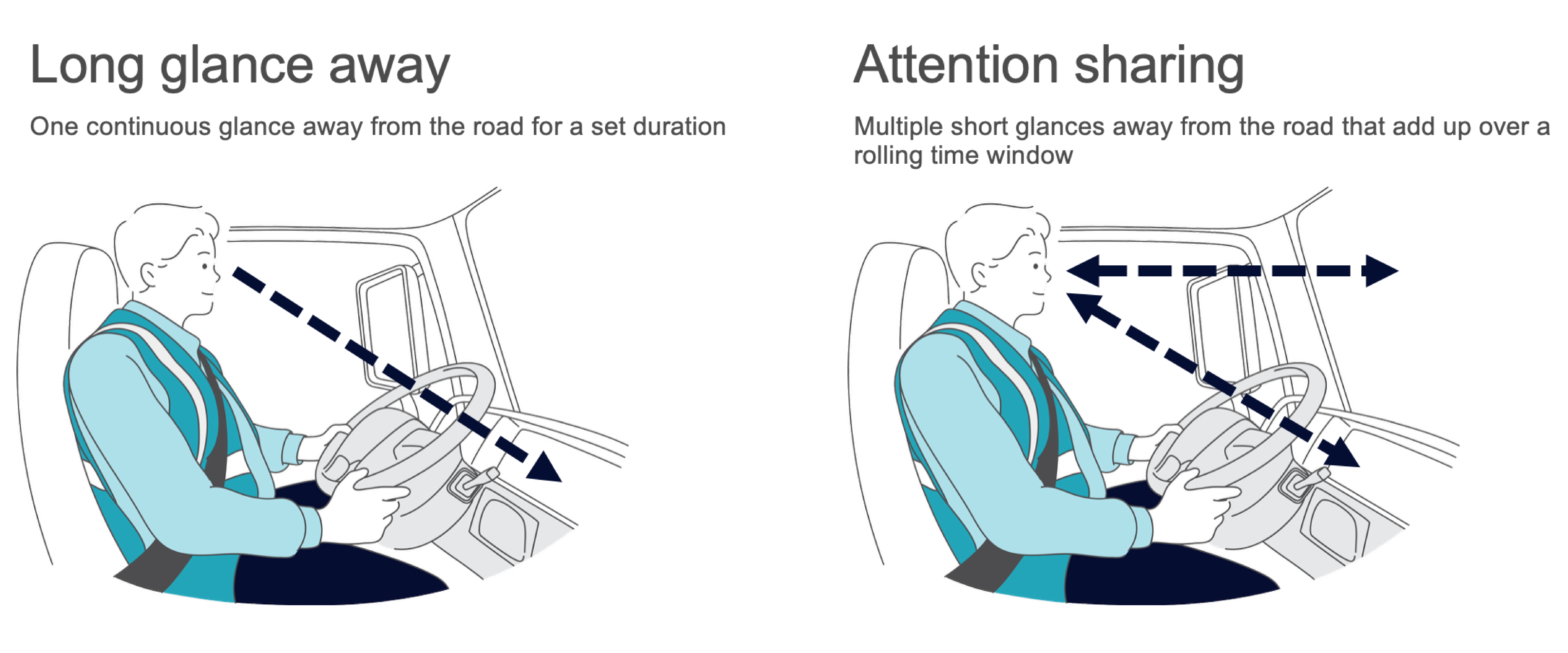 Long glance away

One continuous glance away from the road for a set duration

Attention sharing

Multiple short glances away from the road that add up over a rolling time window